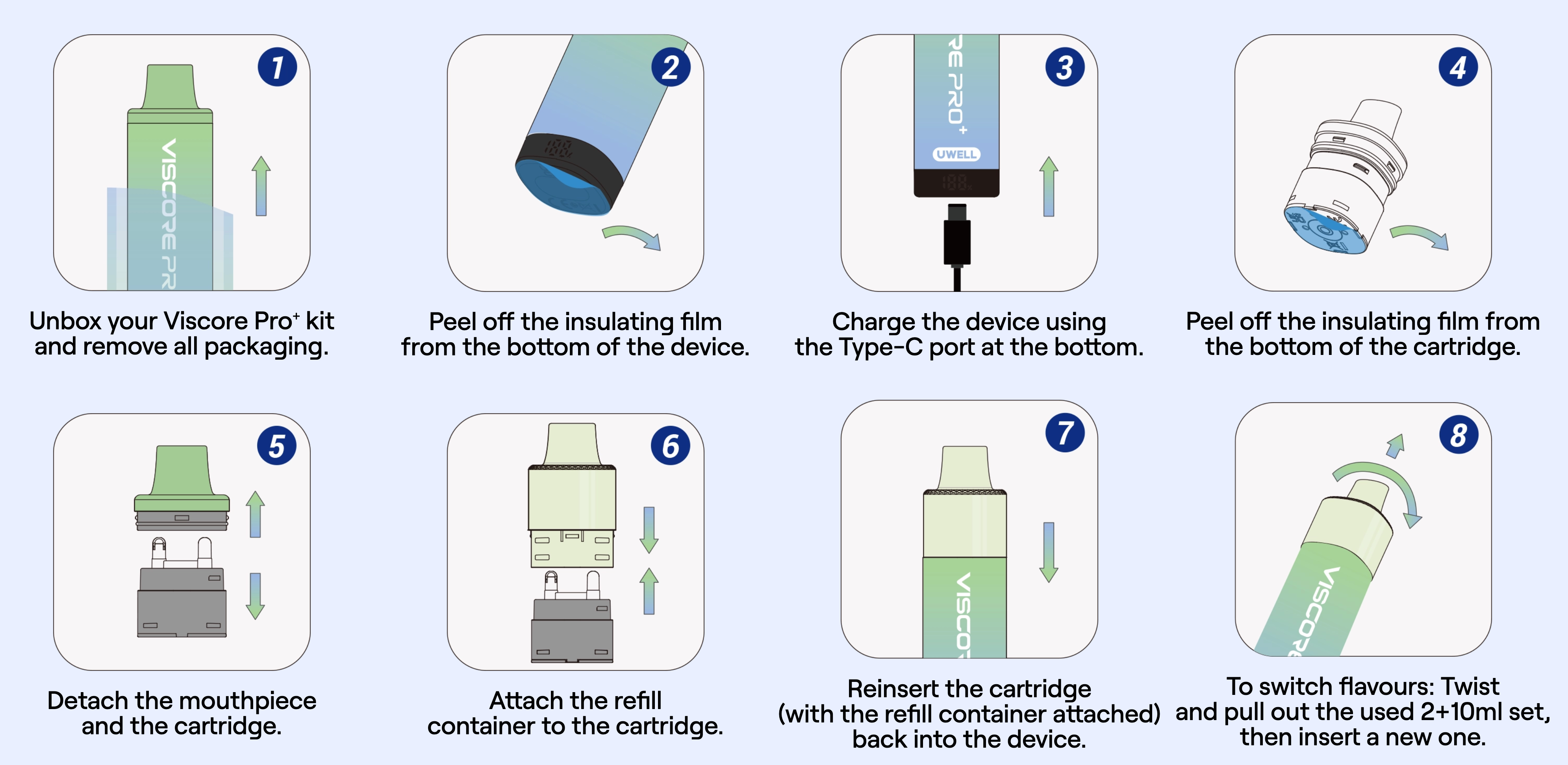 1

VISCORE PR

Unbox your Viscore Pro⁺ kit and remove all packaging.

2

Peel off the insulating film from the bottom of the device.

3

RE PRO⁺

UWELL

Charge the device using the Type-C port at the bottom.

4

Peel off the insulating film from the bottom of the cartridge.

5

Detach the mouthpiece and the cartridge.

6

Attach the refill container to the cartridge.

7

VISCO

Reinsert the cartridge (with the refill container attached) back into the device.

8

VISCOR

To switch flavours: Twist and pull out the used 2+10ml set, then insert a new one.