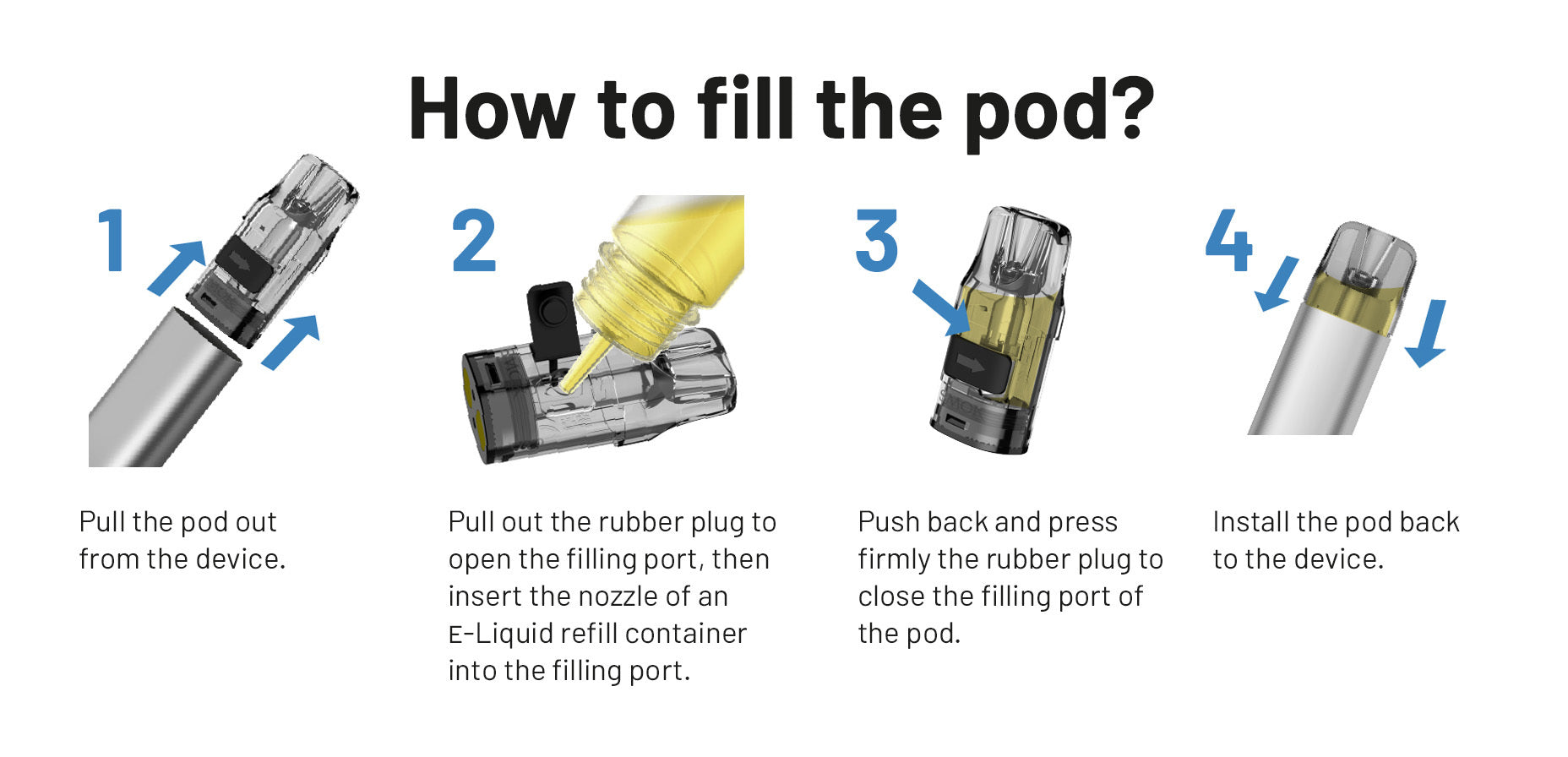 How to fill the pod?

1

Pull the pod out from the device.

2

Pull out the rubber plug to open the filling port, then insert the nozzle of an E-Liquid refill container into the filling port.

3

Push back and press firmly the rubber plug to close the filling port of the pod.

4

Install the pod back to the device.